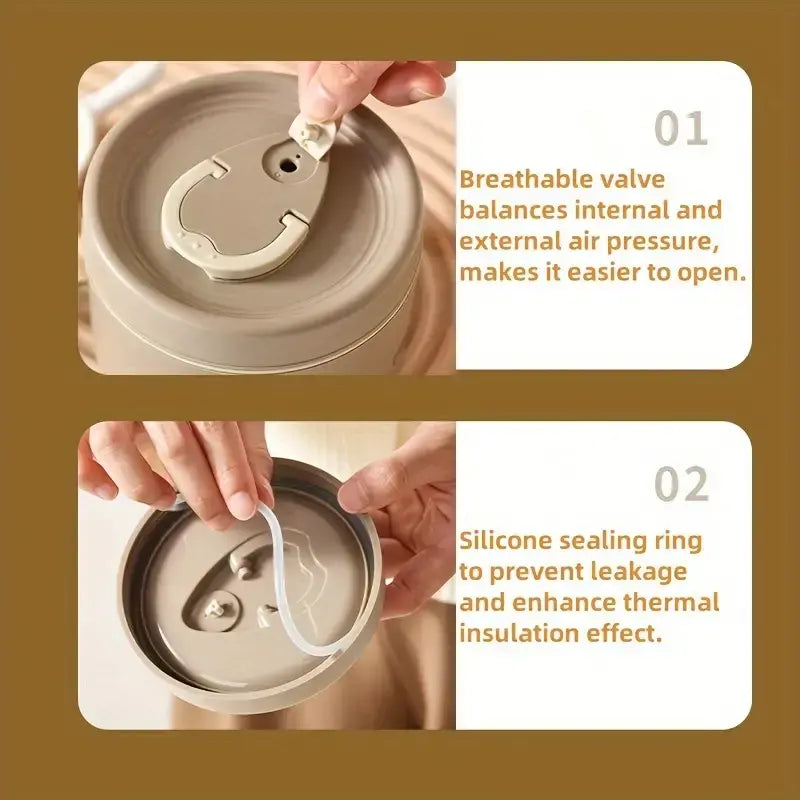 01

Breathable valve balances internal and external air pressure, makes it easier to open.

02

Silicone sealing ring to prevent leakage and enhance thermal insulation effect.